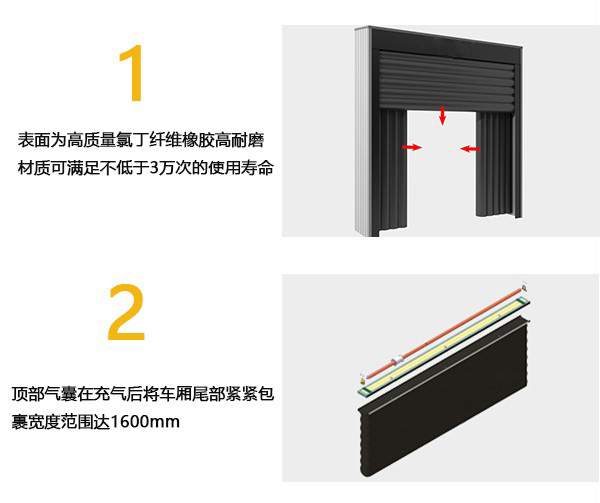 1

表面为高质量氯丁纤维橡胶高耐磨材质可满足不低于3万次的使用寿命

2

顶部气囊在充气后将车厢尾部紧紧包裹宽度范围达1600mm